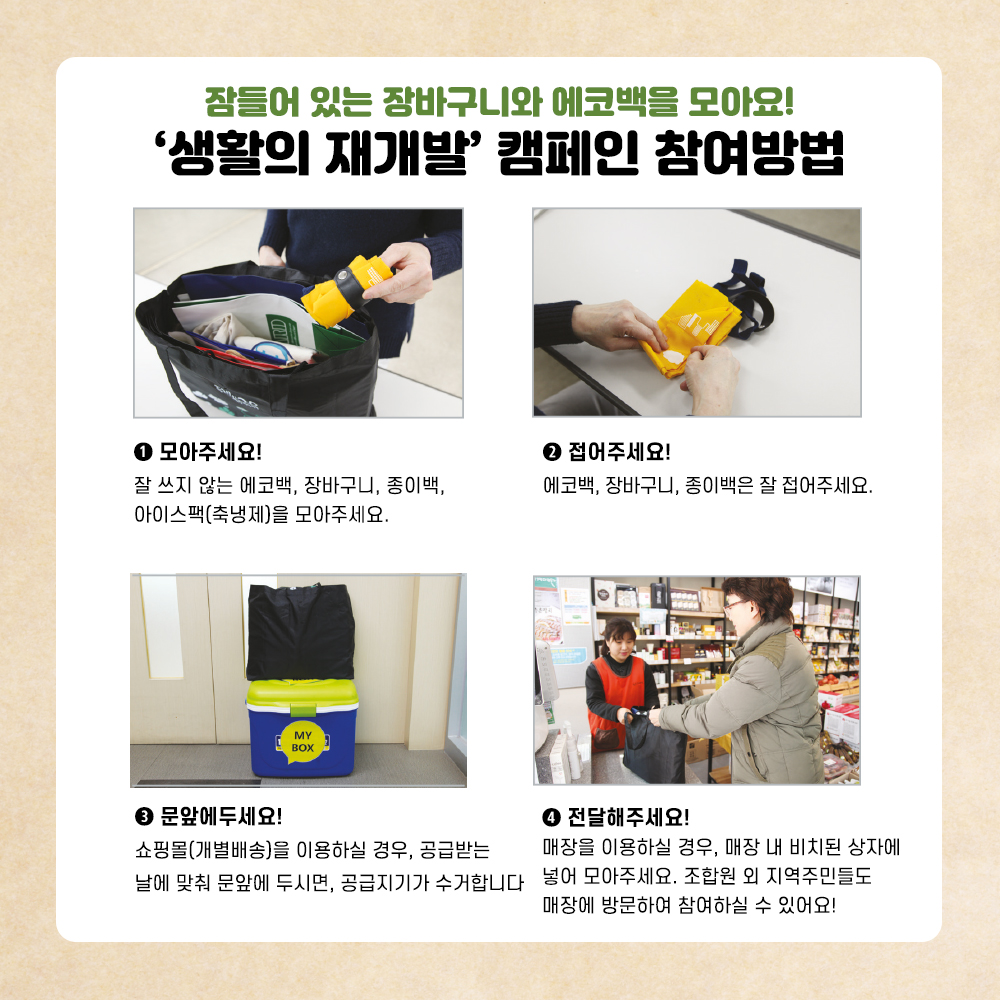 잠들어 있는 장바구니와 에코백을 모아요!
'생활의 재개발' 캠페인 참여방법

❶ 모아주세요!
잘 쓰지 않는 에코백, 장바구니, 종이백, 아이스팩(축냉제)을 모아주세요.

❷ 접어주세요!
에코백, 장바구니, 종이백은 잘 접어주세요.

MY BOX

❸ 문앞에두세요!
쇼핑몰(개별배송)을 이용하실 경우, 공급받는 날에 맞춰 문앞에 두시면, 공급지기가 수거합니다

❹ 전달해주세요!
매장을 이용하실 경우, 매장 내 비치된 상자에 넣어 모아주세요. 조합원 외 지역주민들도 매장에 방문하여 참여하실 수 있어요!